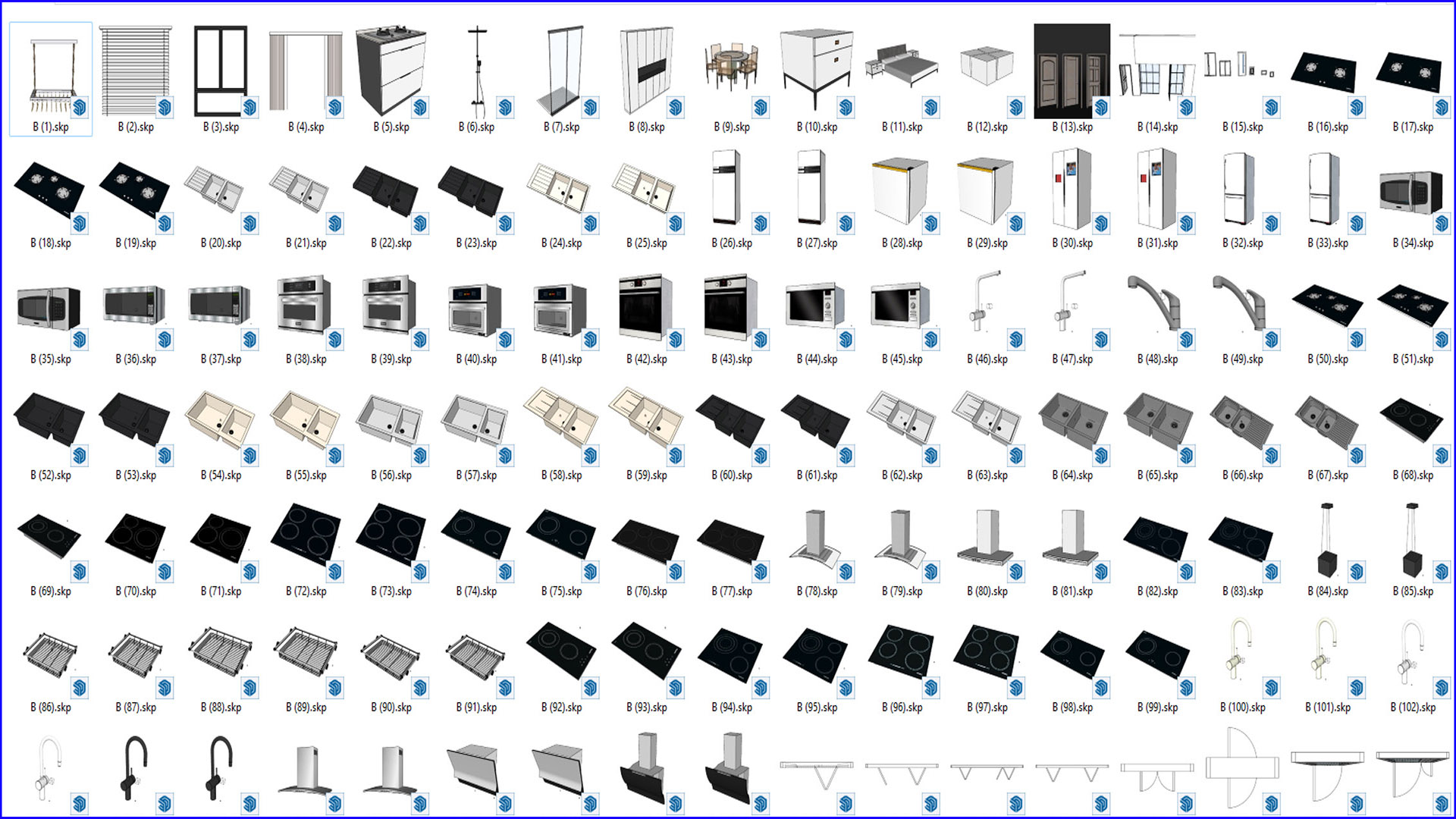 B (1).skp B (2).skp B (3).skp B (4).skp B (5).skp B (6).skp B (7).skp B (8).skp B (9).skp B (10).skp B (11).skp B (12).skp B (13).skp B (14).skp B (15).skp B (16).skp B (17).skp

B (18).skp B (19).skp B (20).skp B (21).skp B (22).skp B (23).skp B (24).skp B (25).skp B (26).skp B (27).skp B (28).skp B (29).skp B (30).skp B (31).skp B (32).skp B (33).skp B (34).skp

B (35).skp B (36).skp B (37).skp B (38).skp B (39).skp B (40).skp B (41).skp B (42).skp B (43).skp B (44).skp B (45).skp B (46).skp B (47).skp B (48).skp B (49).skp B (50).skp B (51).skp

B (52).skp B (53).skp B (54).skp B (55).skp B (56).skp B (57).skp B (58).skp B (59).skp B (60).skp B (61).skp B (62).skp B (63).skp B (64).skp B (65).skp B (66).skp B (67).skp B (68).skp

B (69).skp B (70).skp B (71).skp B (72).skp B (73).skp B (74).skp B (75).skp B (76).skp B (77).skp B (78).skp B (79).skp B (80).skp B (81).skp B (82).skp B (83).skp B (84).skp B (85).skp

B (86).skp B (87).skp B (88).skp B (89).skp B (90).skp B (91).skp B (92).skp B (93).skp B (94).skp B (95).skp B (96).skp B (97).skp B (98).skp B (99).skp B (100).skp B (101).skp B (102).skp